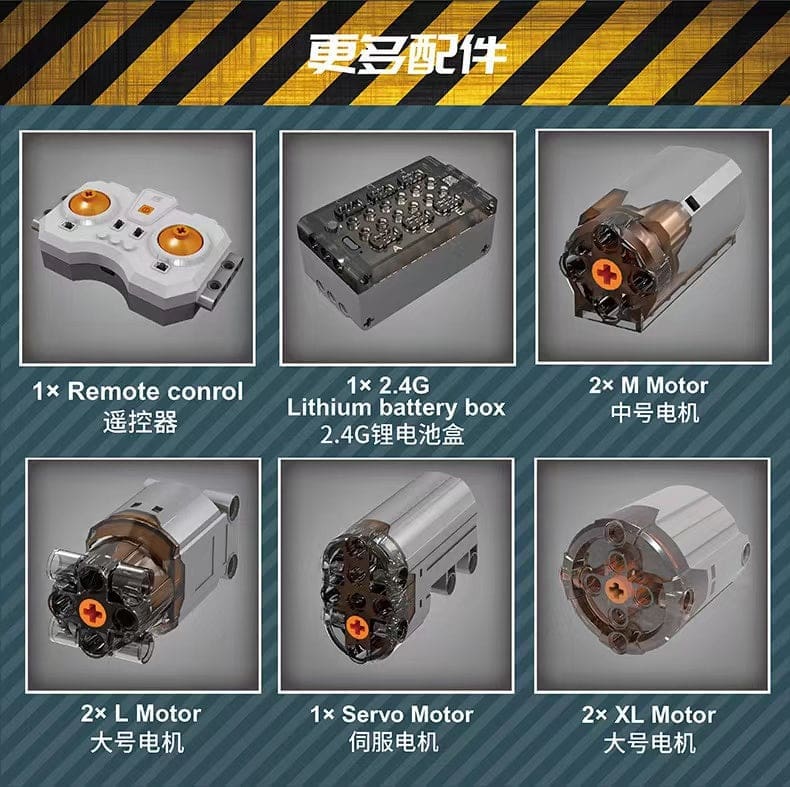 更多配件

1× Remote conrol
遥控器

1× 2.4G
Lithium battery box
2.4G锂电池盒

2× M Motor
中号电机

2× L Motor
大号电机

1× Servo Motor
伺服电机

2× XL Motor
大号电机