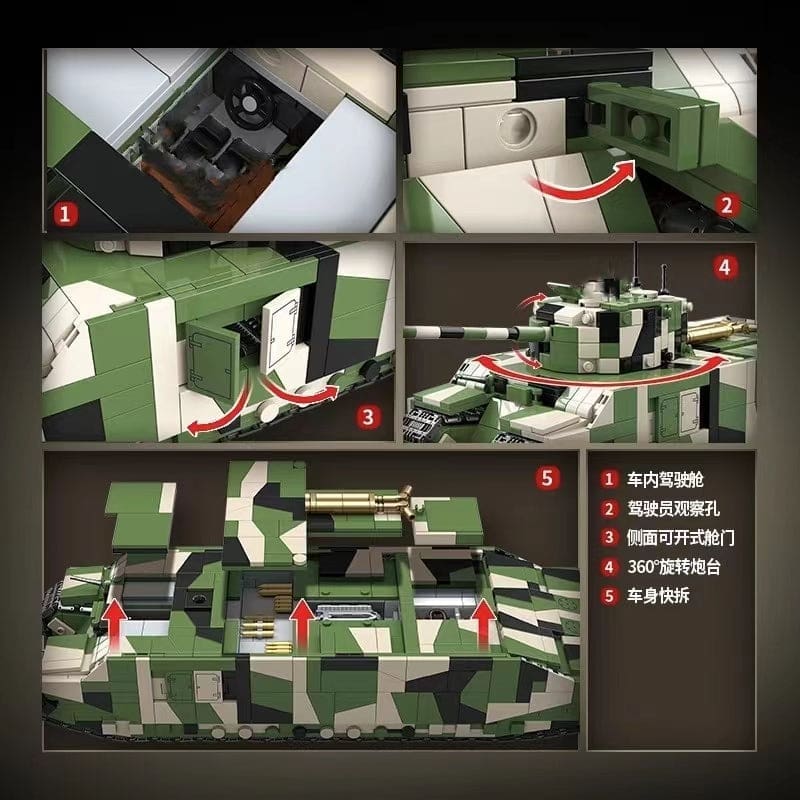 1

2

3

4

5

1 车内驾驶舱
2 驾驶员观察孔
3 侧面可开式舱门
4 360°旋转炮台
5 车身快拆