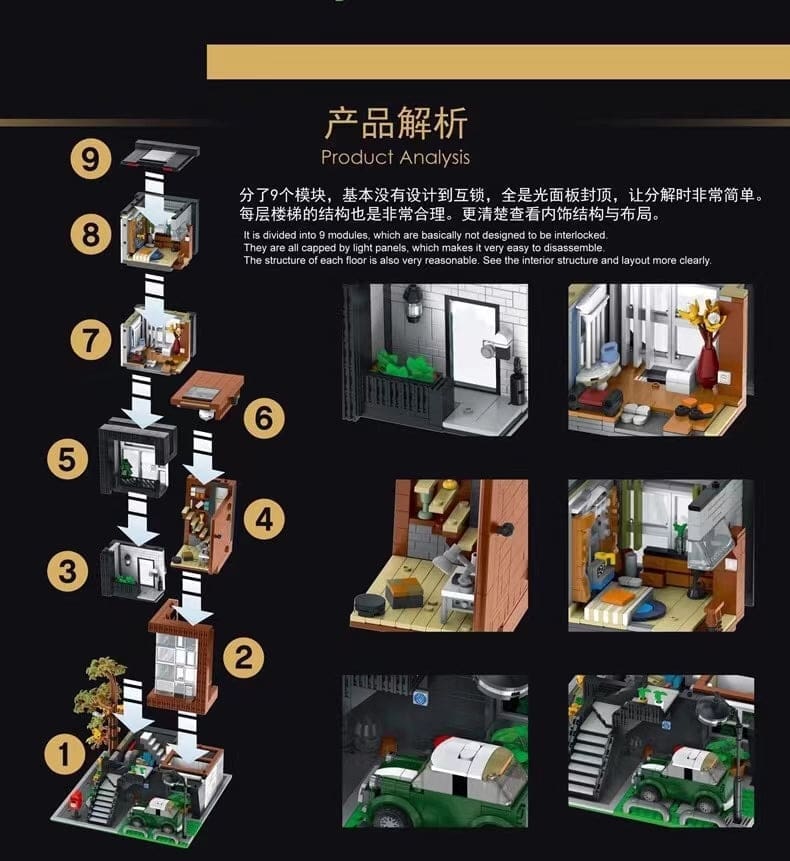 产品解析
Product Analysis

分了9个模块，基本没有设计到互锁，全是光面板封顶，让分解时非常简单。每层楼梯的结构也是非常合理。更清楚查看内饰结构与布局。

It is divided into 9 modules, which are basically not designed to be interlocked. They are all capped by light panels, which makes it very easy to disassemble. The structure of each floor is also very reasonable. See the interior structure and layout more clearly.

9
8
7
6
5
4
3
2
1