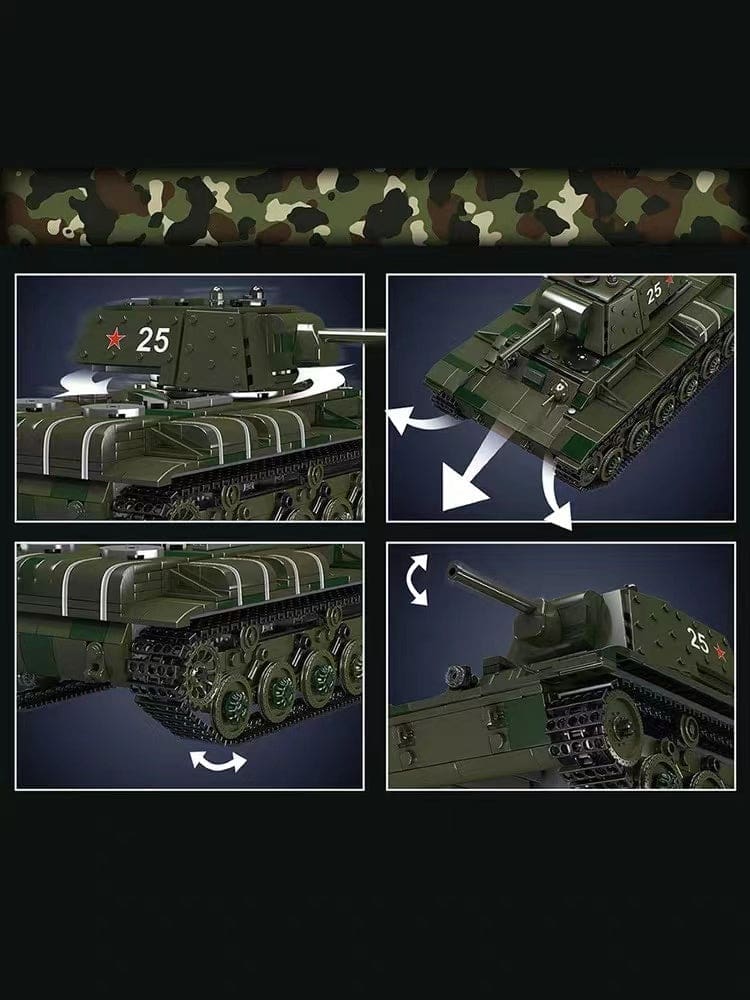 25

25

25