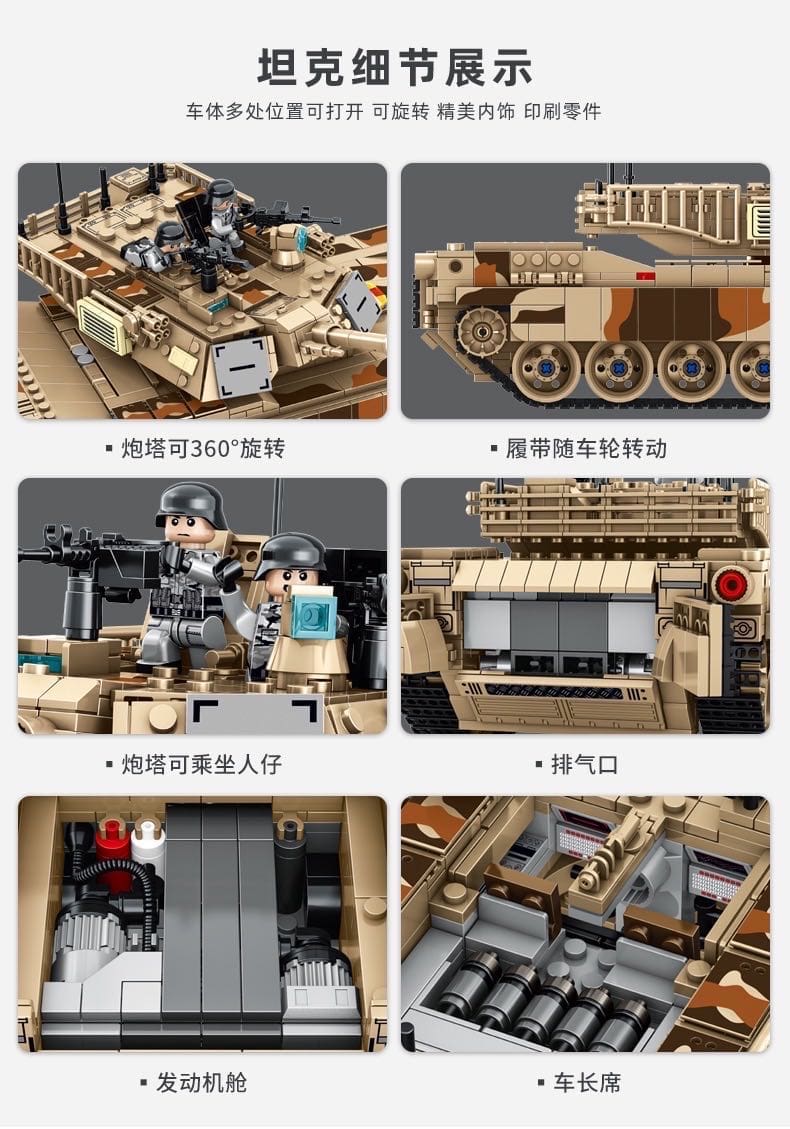 坦克细节展示

车体多处位置可打开 可旋转 精美内饰 印刷零件

▪ 炮塔可360°旋转

▪ 履带随车轮转动

▪ 炮塔可乘坐人仔

▪ 排气口

▪ 发动机舱

▪ 车长席