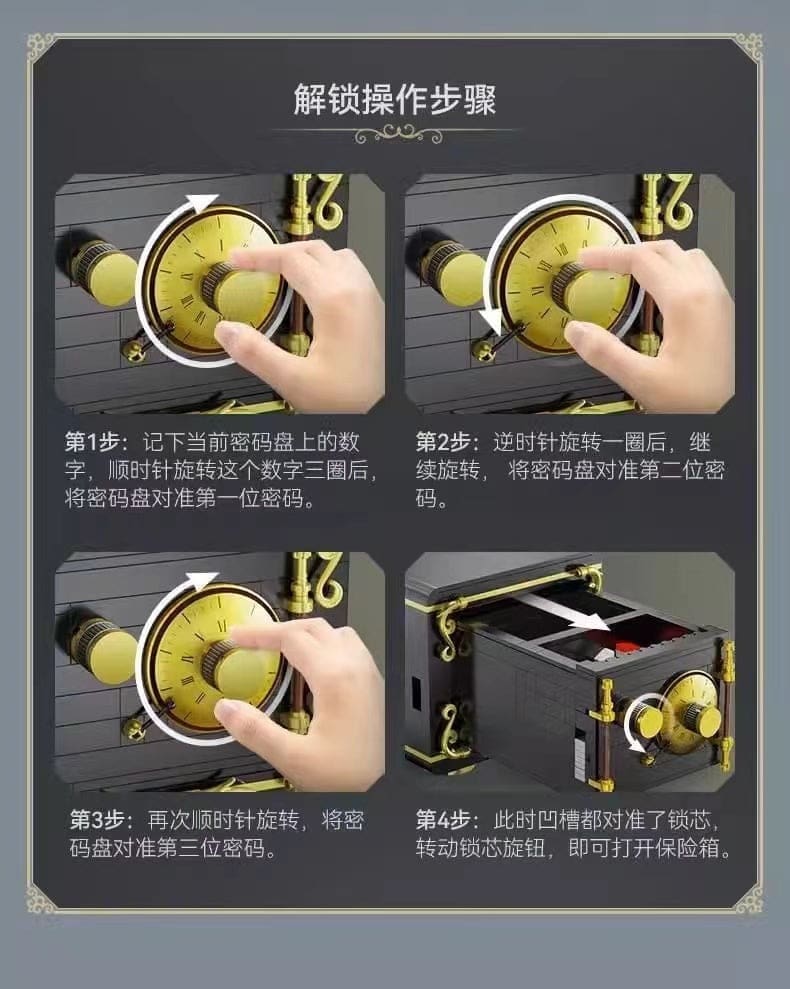 解锁操作步骤

第1步：记下当前密码盘上的数字，顺时针旋转这个数字三圈后，将密码盘对准第一位密码。

第2步：逆时针旋转一圈后，继续旋转，将密码盘对准第二位密码。

第3步：再次顺时针旋转，将密码盘对准第三位密码。

第4步：此时凹槽都对准了锁芯，转动锁芯旋钮，即可打开保险箱。