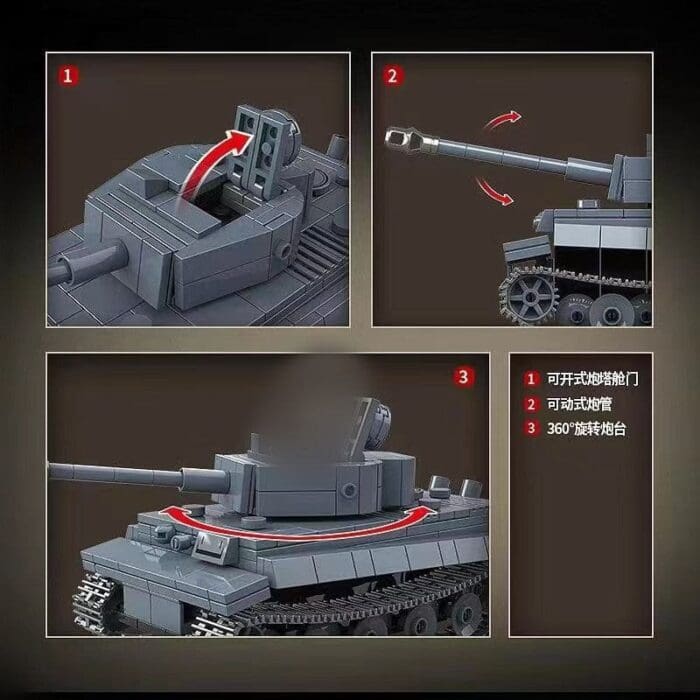 1

2

3

1 可开式炮塔舱门
2 可动式炮管
3 360°旋转炮台