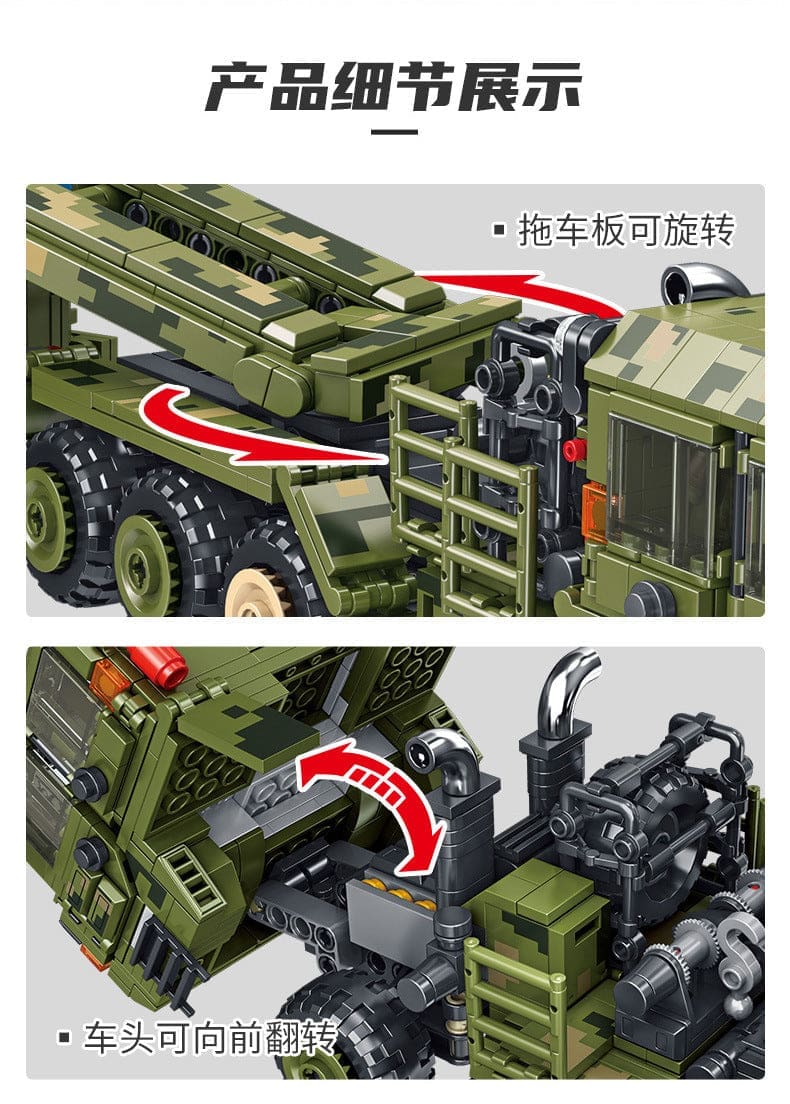 产品细节展示

▪ 拖车板可旋转

▪ 车头可向前翻转