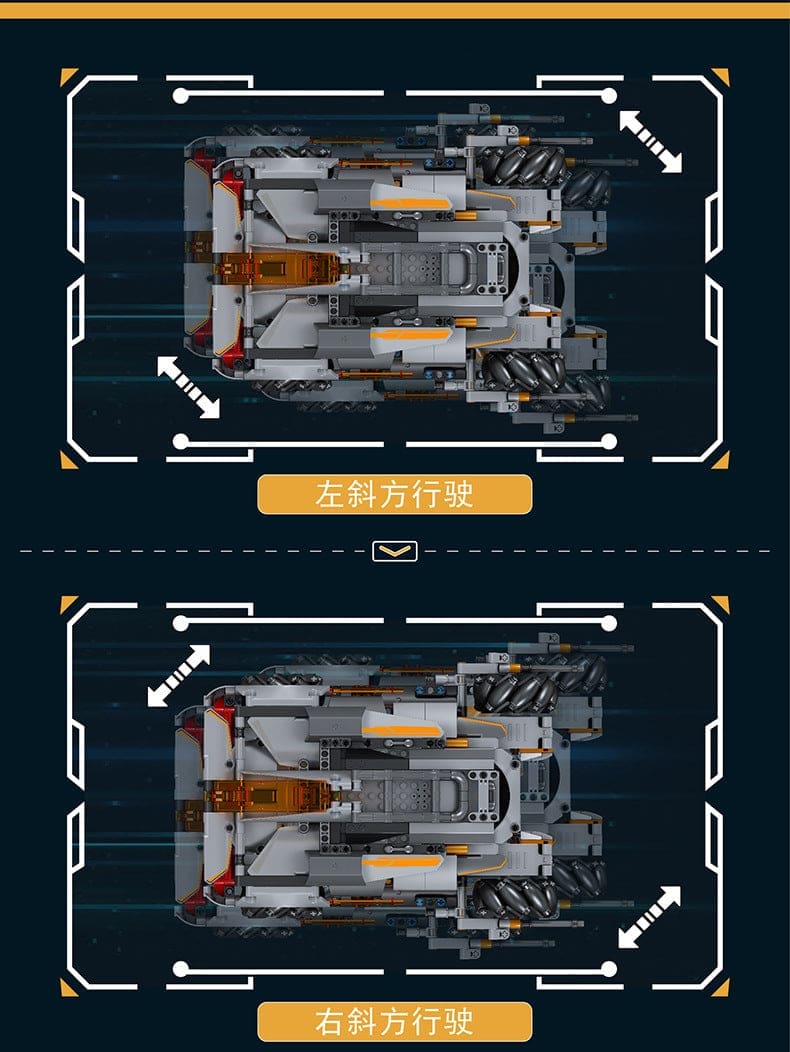 左斜方行驶

右斜方行驶