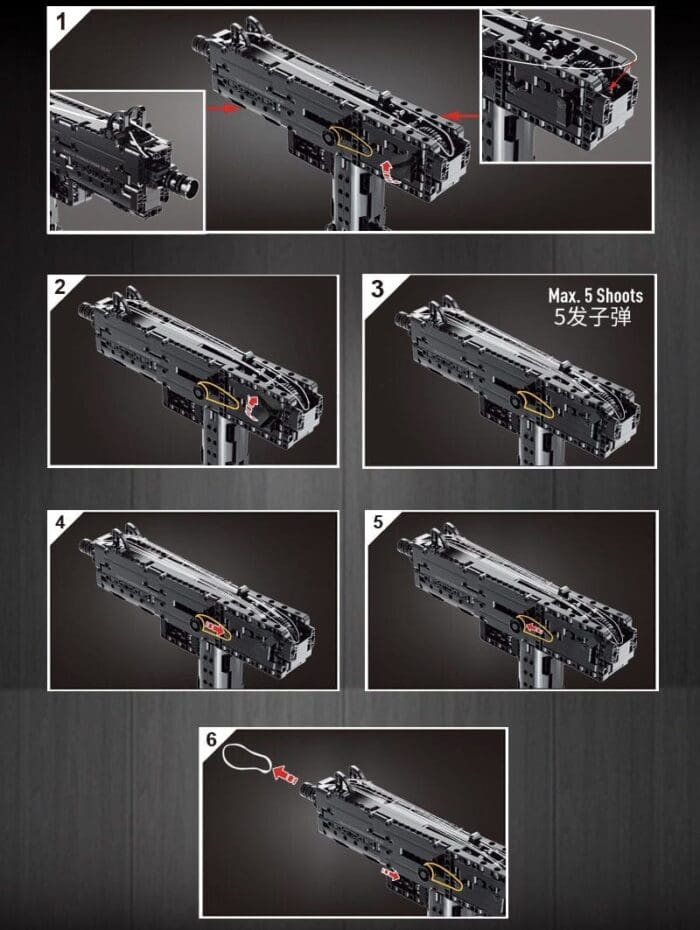 1

2

3

Max. 5 Shoots
5发子弹

4

5

6