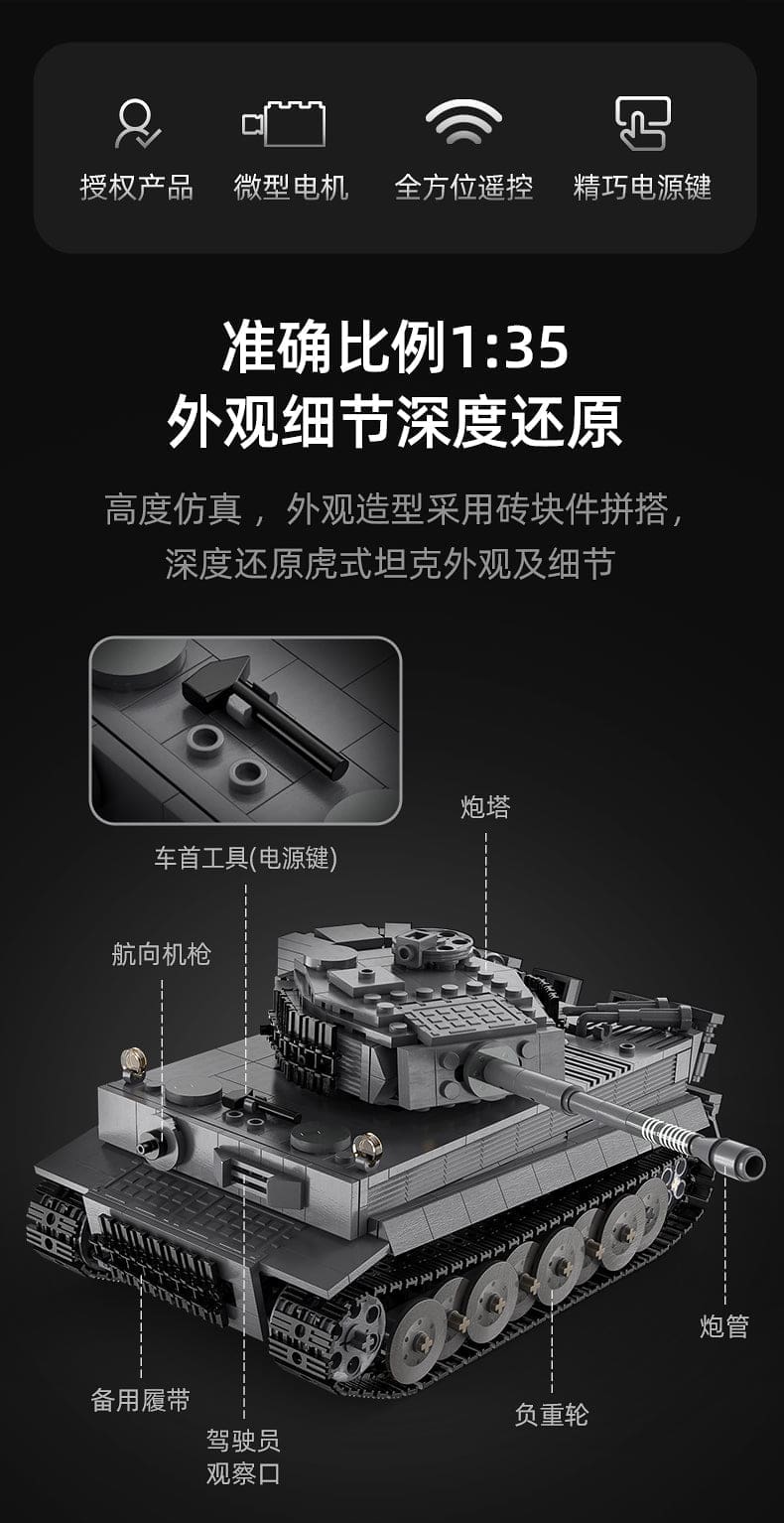 授权产品
微型电机
全方位遥控
精巧电源键

准确比例1:35
外观细节深度还原

高度仿真，外观造型采用砖块件拼搭，深度还原虎式坦克外观及细节

炮塔
车首工具(电源键)
航向机枪
炮管
备用履带
负重轮
驾驶员
观察口