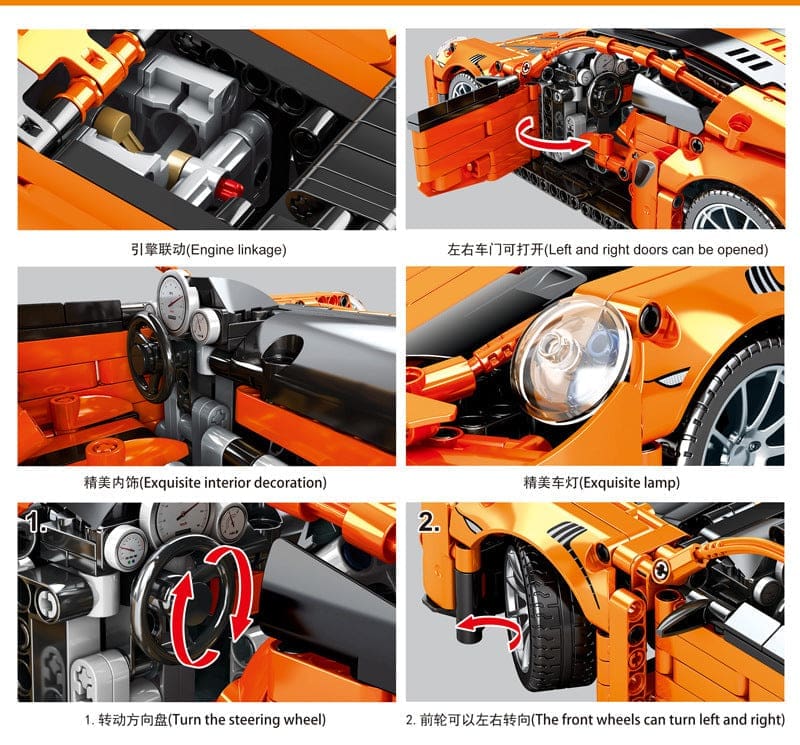 引擎联动(Engine linkage)

左右车门可打开(Left and right doors can be opened)

精美内饰(Exquisite interior decoration)

精美车灯(Exquisite lamp)

1.

2.

1. 转动方向盘(Turn the steering wheel)

2. 前轮可以左右转向(The front wheels can turn left and right)