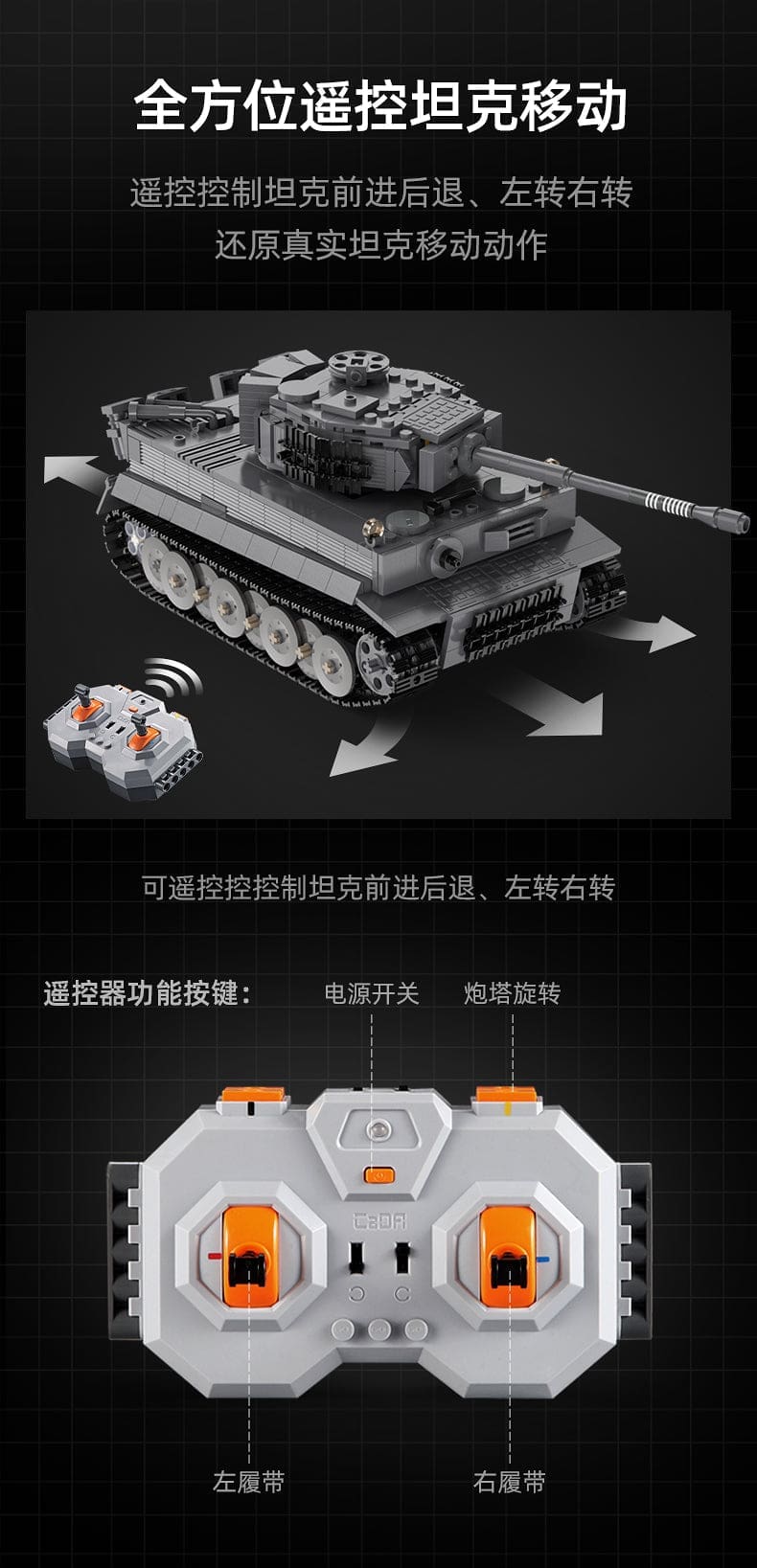 全方位遥控坦克移动

遥控控制坦克前进后退、左转右转
还原真实坦克移动动作

可遥控控控制坦克前进后退、左转右转

遥控器功能按键：

电源开关

炮塔旋转

CaDA

左履带

右履带