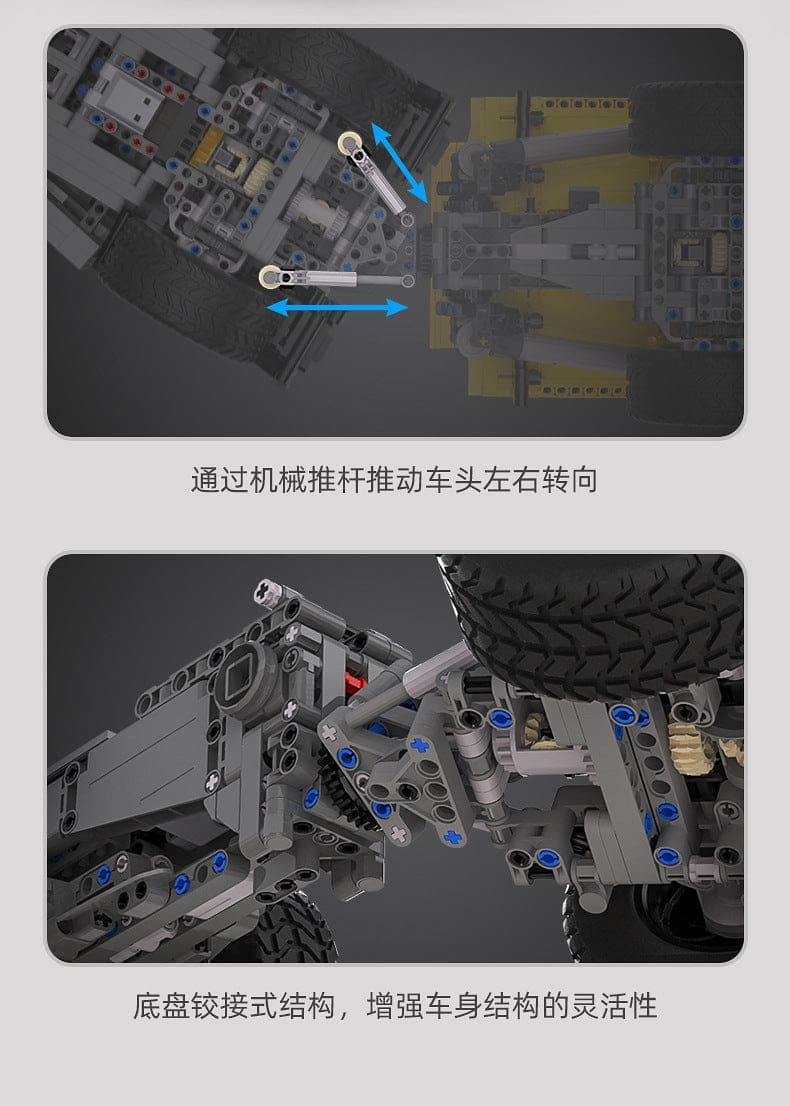 通过机械推杆推动车头左右转向

底盘铰接式结构，增强车身结构的灵活性