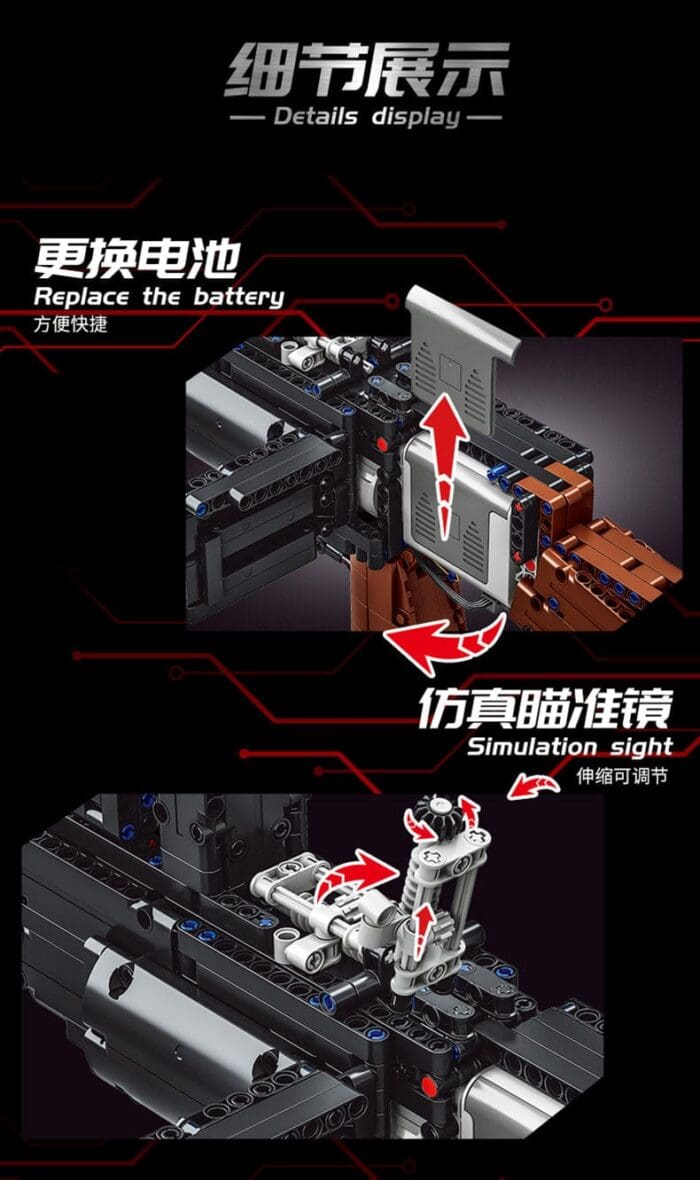 细节展示
— Details display —

更换电池
Replace the battery
方便快捷

仿真瞄准镜
Simulation sight
伸缩可调节