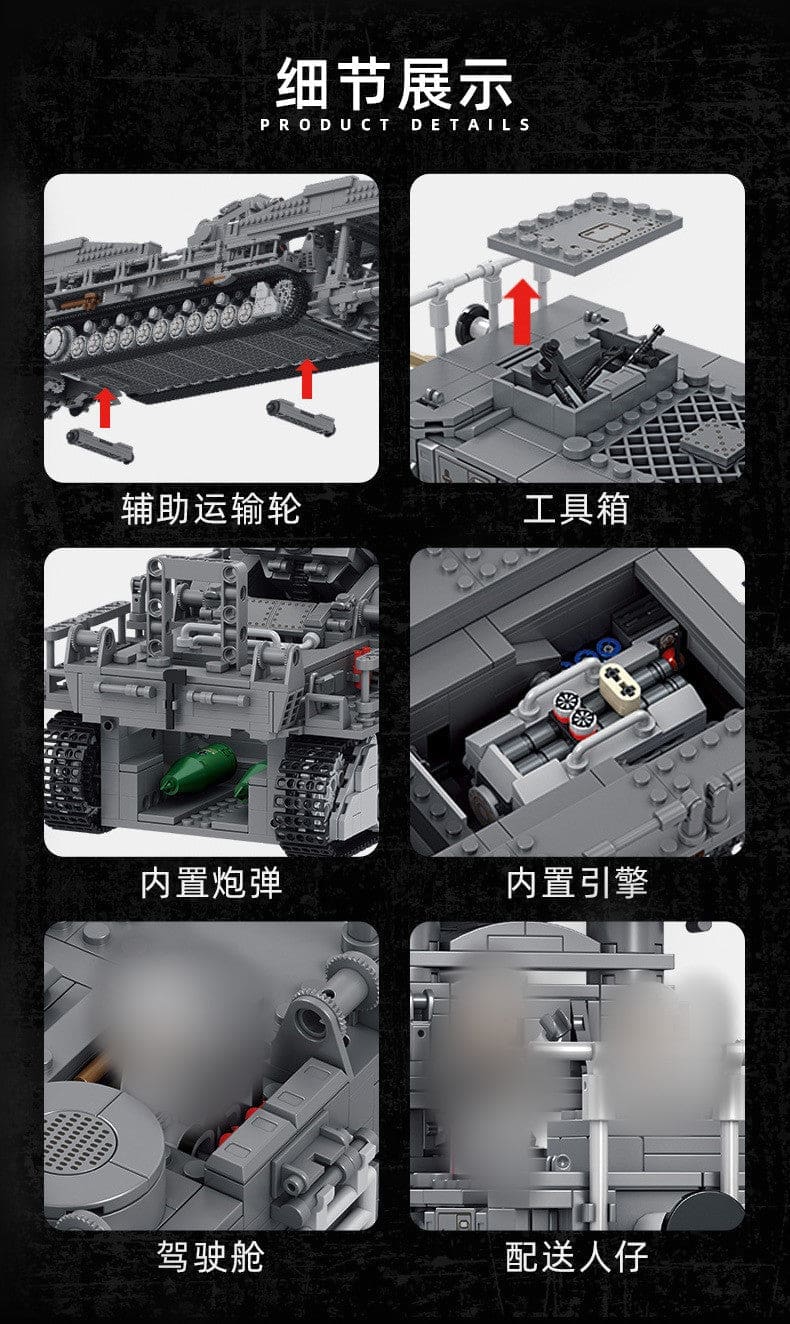 细节展示
PRODUCT DETAILS

辅助运输轮

工具箱

内置炮弹

内置引擎

驾驶舱

配送人仔