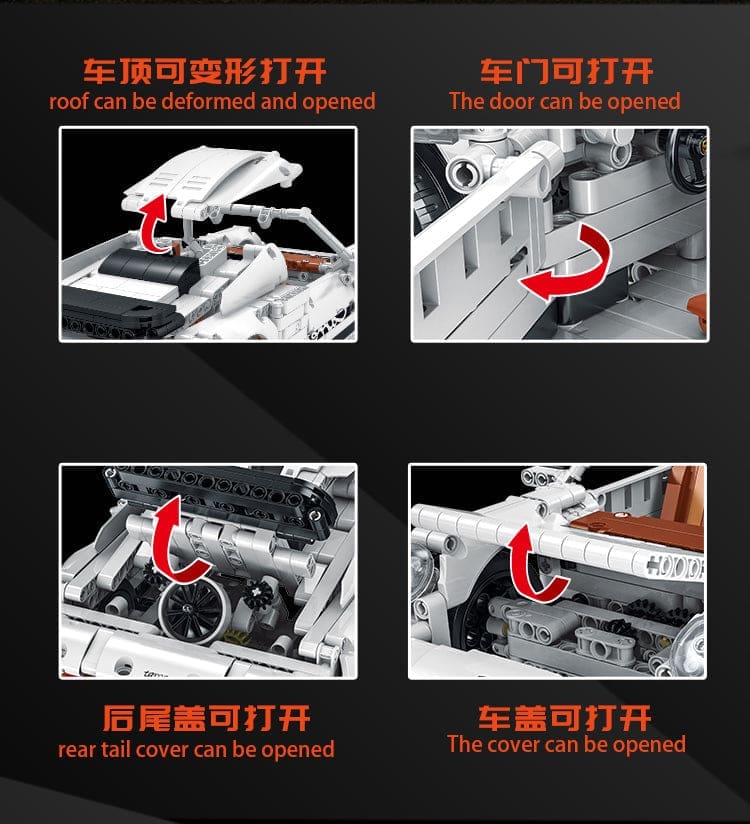 车顶可变形打开
roof can be deformed and opened

车门可打开
The door can be opened

后尾盖可打开
rear tail cover can be opened

车盖可打开
The cover can be opened