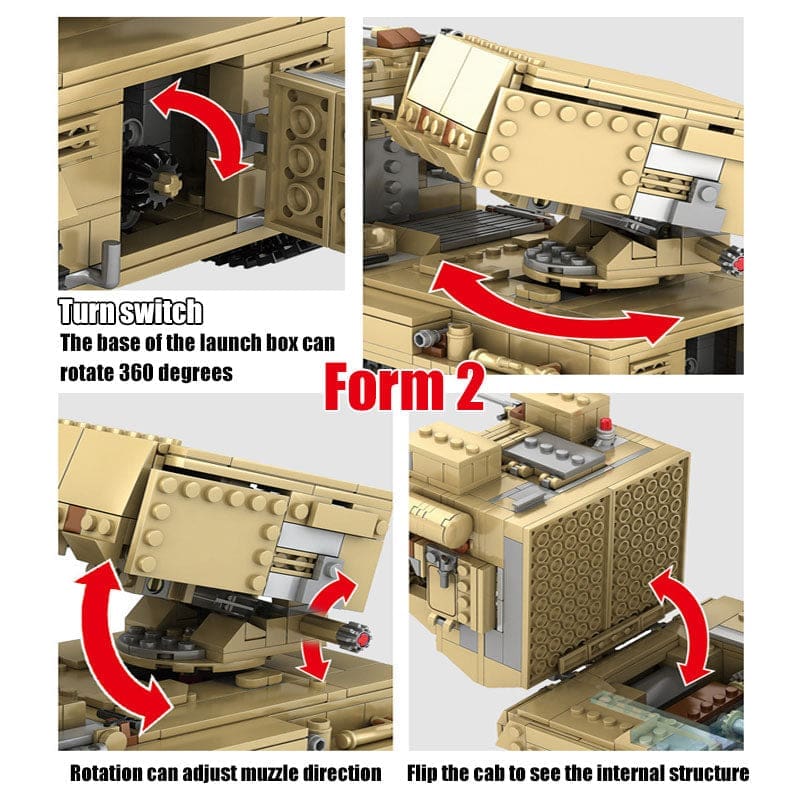 Turn switch
The base of the launch box can rotate 360 degrees

Form 2

Rotation can adjust muzzle direction

Flip the cab to see the internal structure