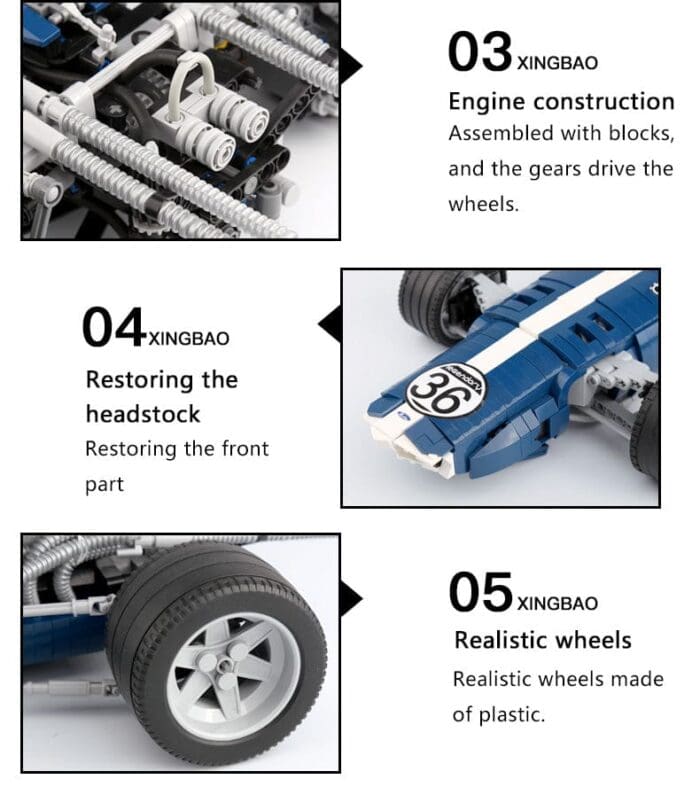 03 XINGBAO
Engine construction
Assembled with blocks, and the gears drive the wheels.

04 XINGBAO
Restoring the headstock
Restoring the front part

36

05 XINGBAO
Realistic wheels
Realistic wheels made of plastic.