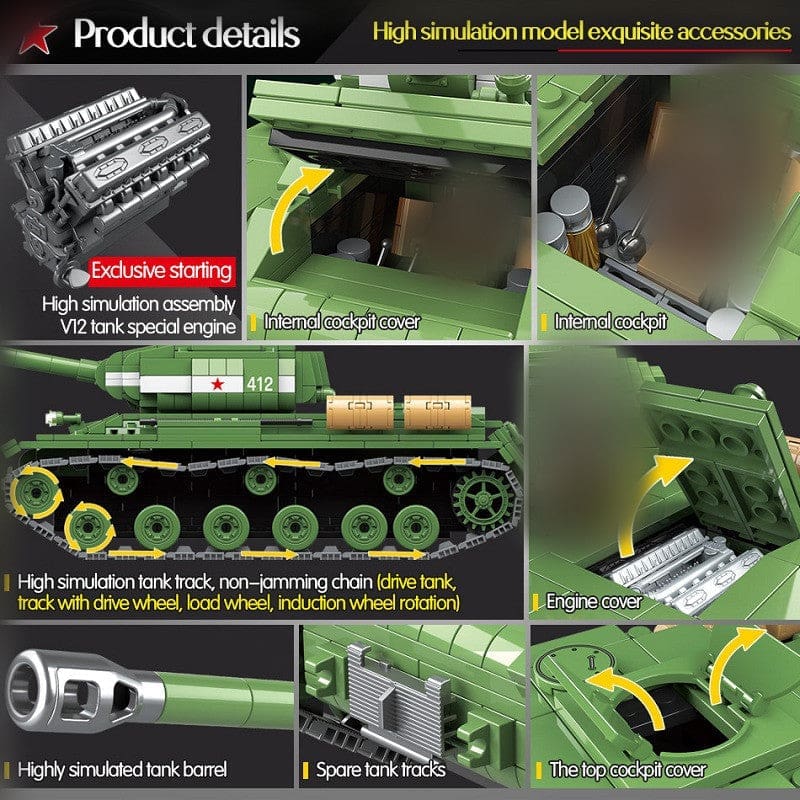 Product details

High simulation model exquisite accessories

Exclusive starting

High simulation assembly V12 tank special engine

Internal cockpit cover

Internal cockpit

412

High simulation tank track, non-jamming chain (drive tank, track with drive wheel, load wheel, induction wheel rotation)

Engine cover

Highly simulated tank barrel

Spare tank tracks

The top cockpit cover