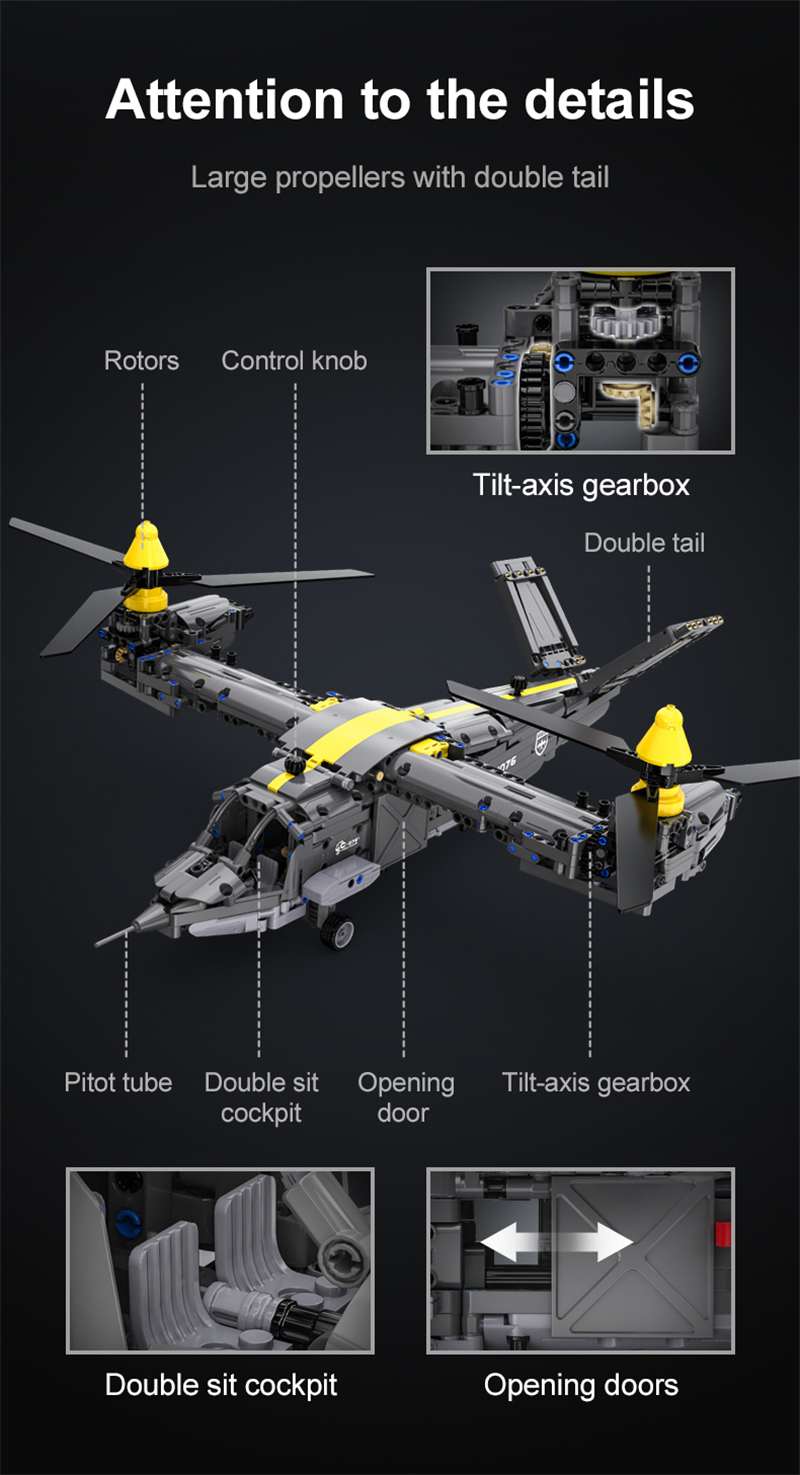 Attention to the details

Large propellers with double tail

Rotors

Control knob

Tilt-axis gearbox

Double tail

Pitot tube

Double sit cockpit

Opening door

Tilt-axis gearbox

Double sit cockpit

Opening doors