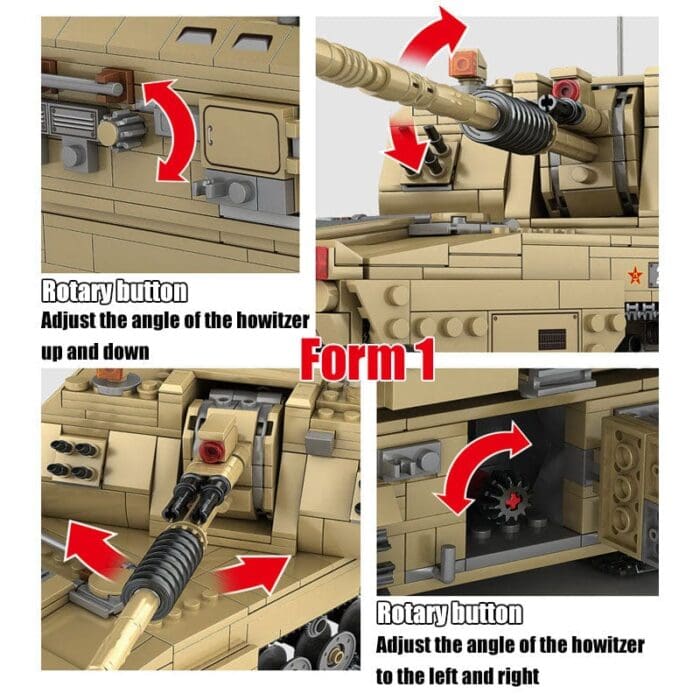 Rotary button
Adjust the angle of the howitzer up and down

Form 1

Rotary button
Adjust the angle of the howitzer to the left and right