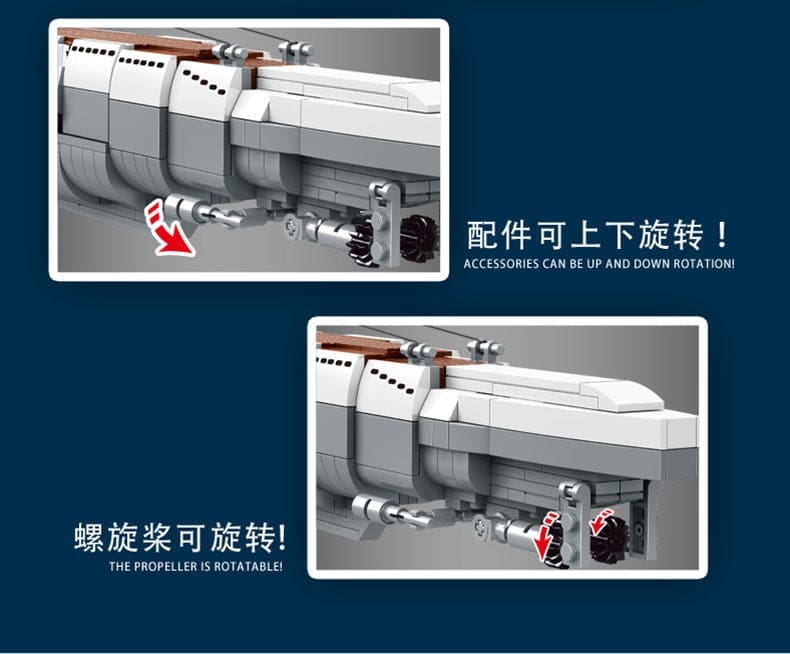 配件可上下旋转！
ACCESSORIES CAN BE UP AND DOWN ROTATION!

螺旋桨可旋转!
THE PROPELLER IS ROTATABLE!