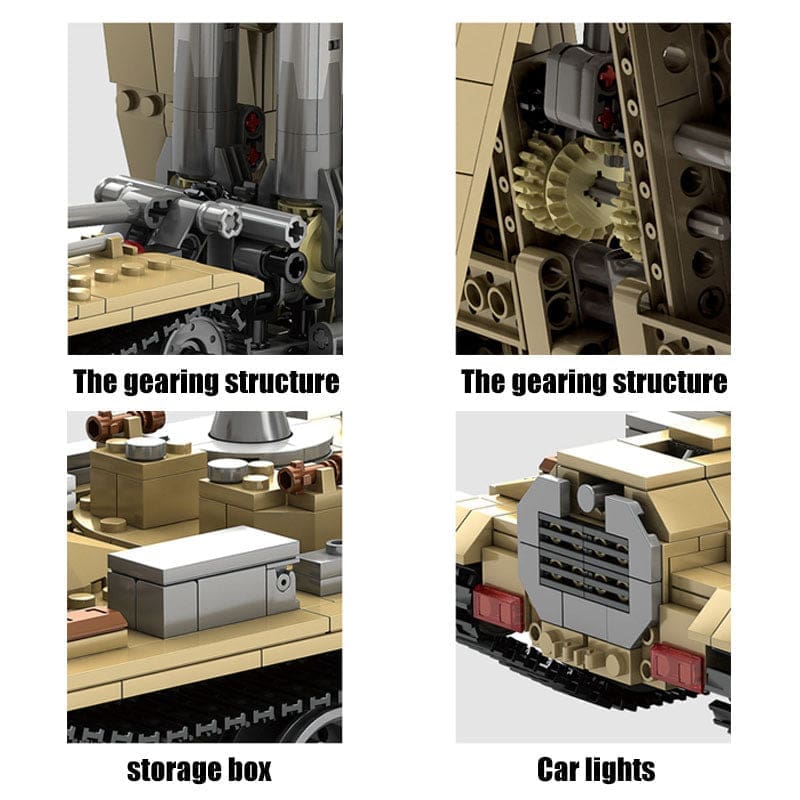 The gearing structure

The gearing structure

storage box

Car lights