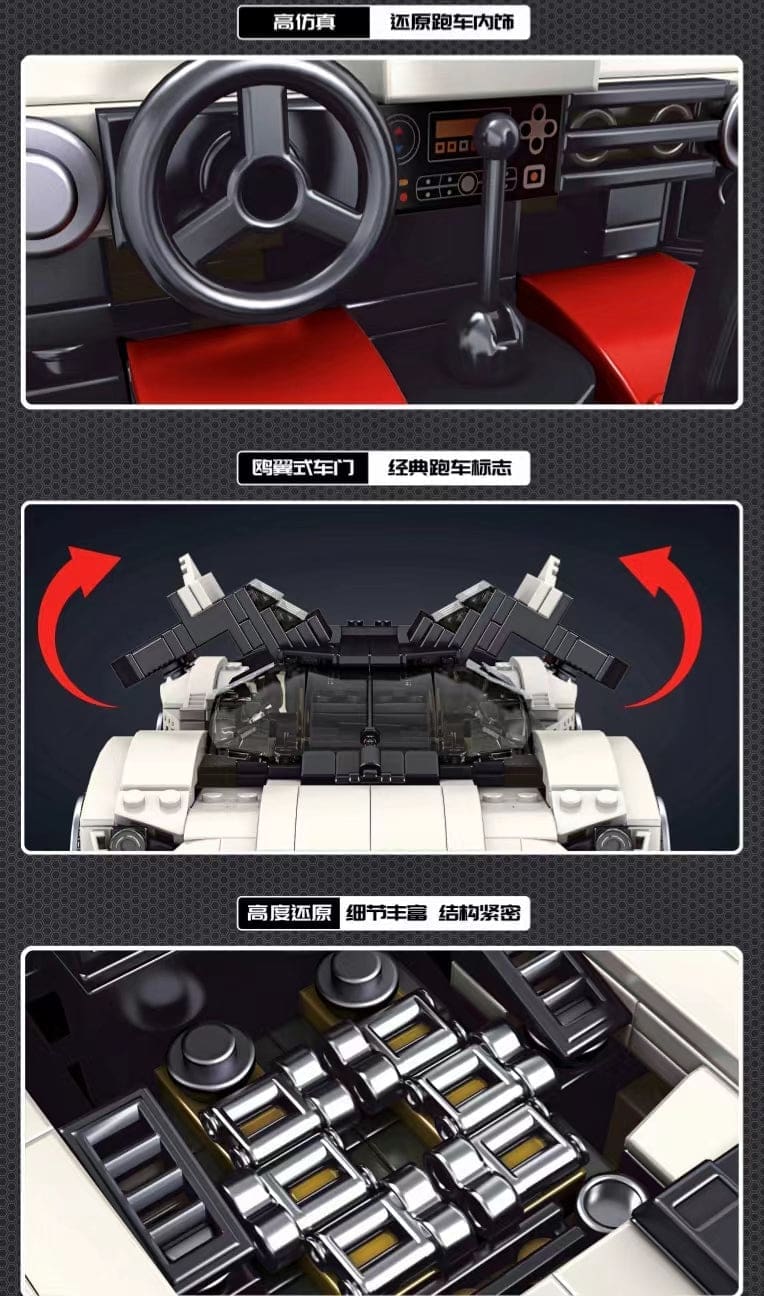 高仿真 还原跑车内饰

鸥翼式车门 经典跑车标志

高度还原 细节丰富 结构紧密