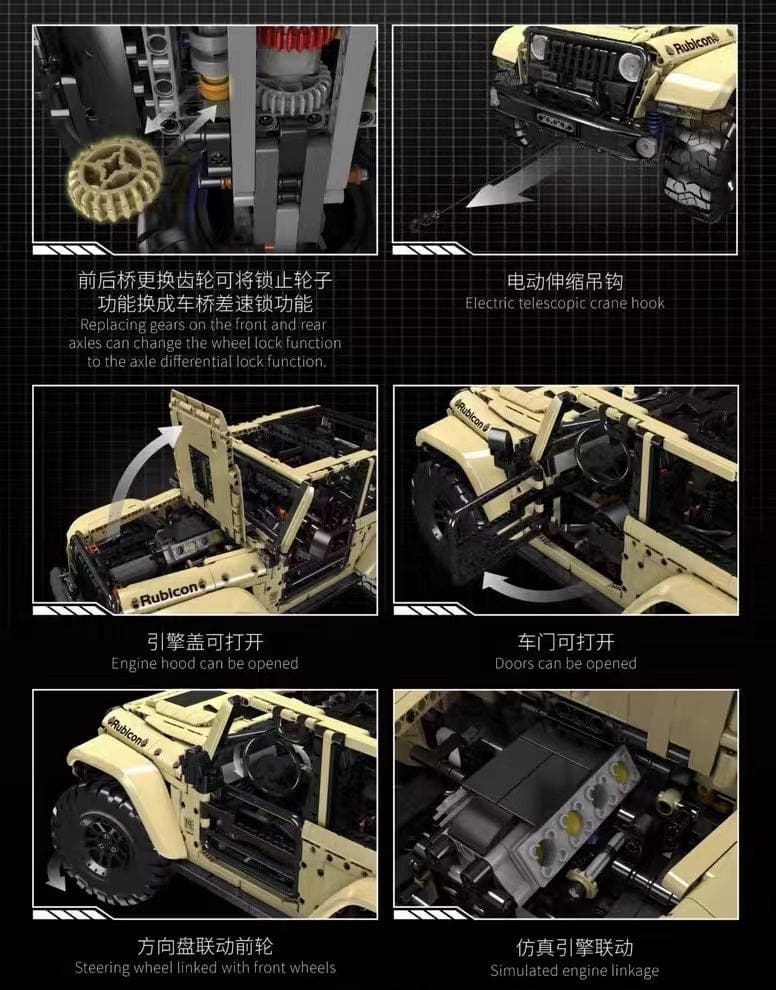 Rubicon

前后桥更换齿轮可将锁止轮子功能换成车桥差速锁功能
Replacing gears on the front and rear axles can change the wheel lock function to the axle differential lock function.

电动伸缩吊钩
Electric telescopic crane hook

Rubicon

Rubicon

引擎盖可打开
Engine hood can be opened

车门可打开
Doors can be opened

Rubicon

方向盘联动前轮
Steering wheel linked with front wheels

仿真引擎联动
Simulated engine linkage