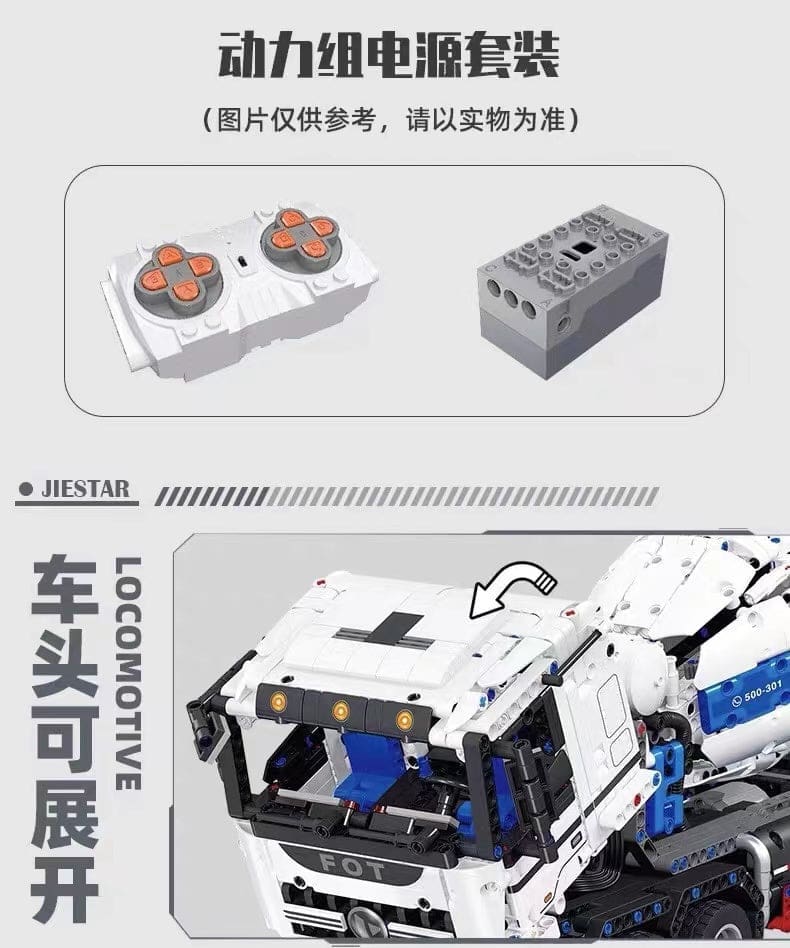 动力组电源套装

（图片仅供参考，请以实物为准）

JIESTAR

车头可展开

LOCOMOTIVE

500-301

FOT