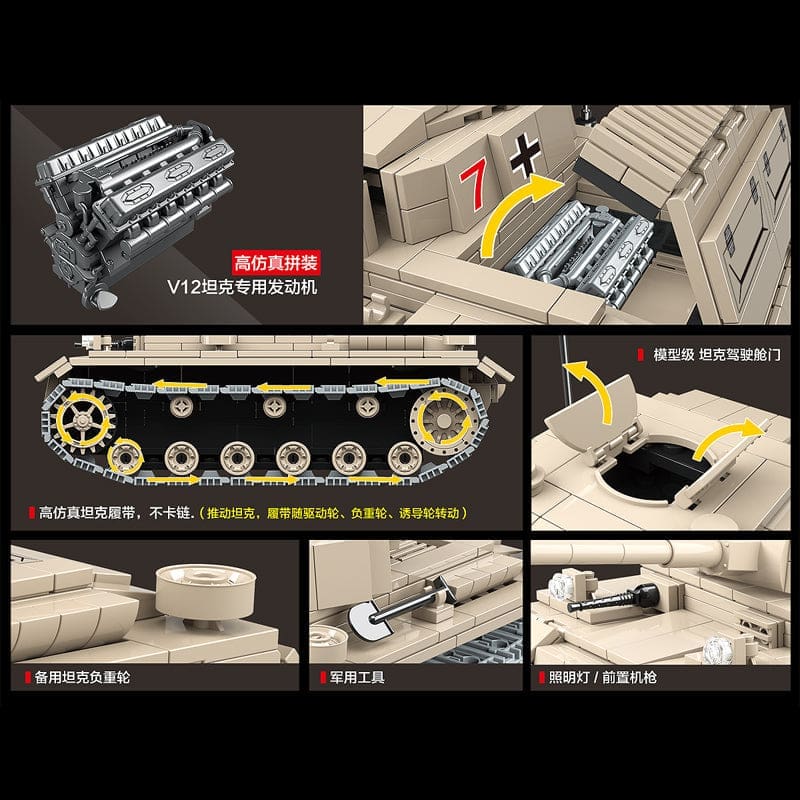 高仿真拼装
V12坦克专用发动机

7

模型级 坦克驾驶舱门

高仿真坦克履带，不卡链.（推动坦克，履带随驱动轮、负重轮、诱导轮转动）

备用坦克负重轮

军用工具

照明灯 / 前置机枪