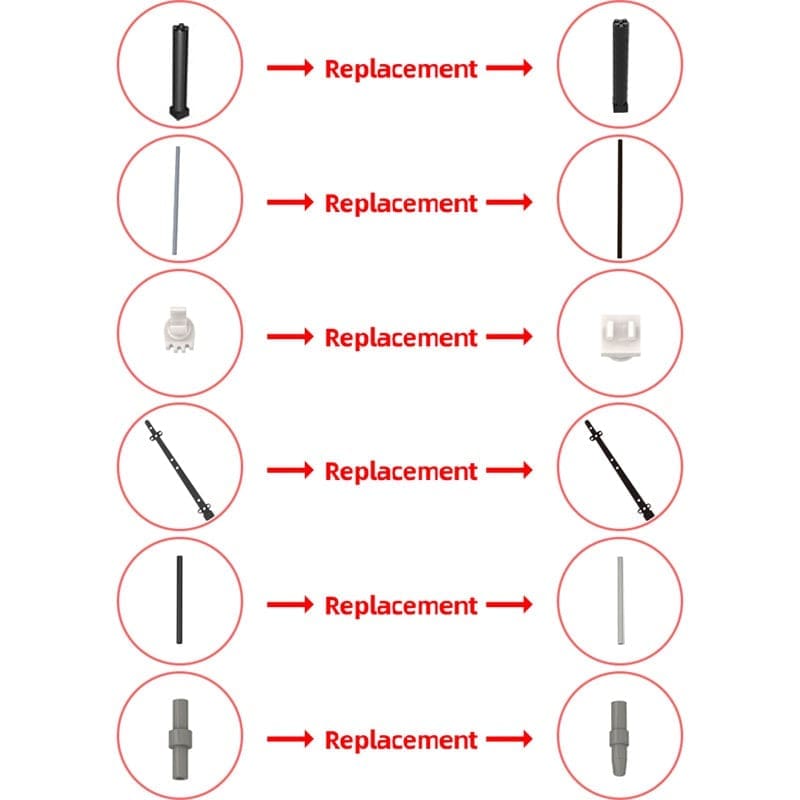 Replacement

Replacement

Replacement

Replacement

Replacement

Replacement