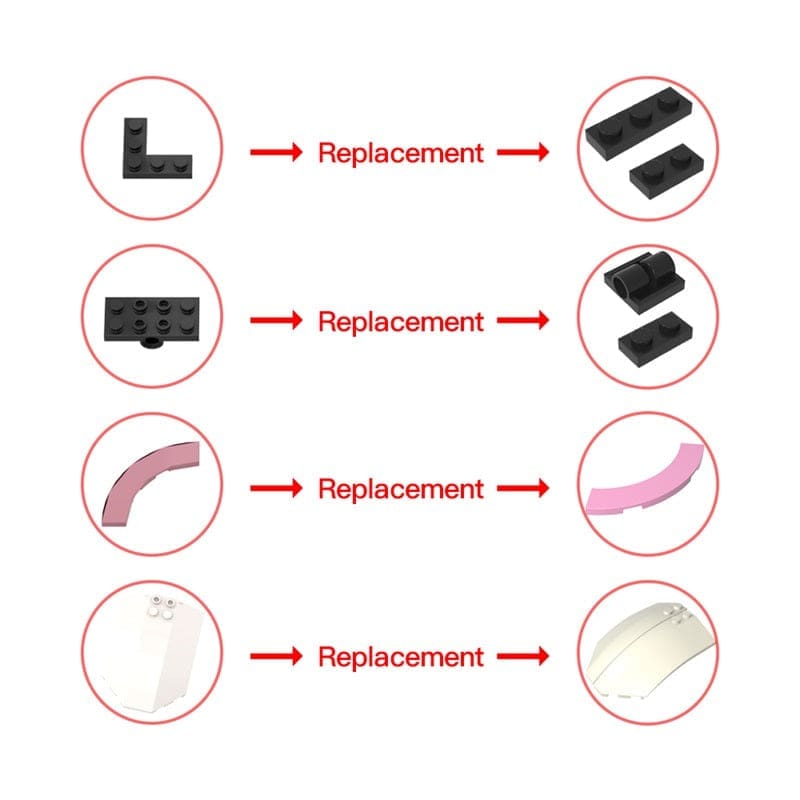 Replacement

Replacement

Replacement

Replacement