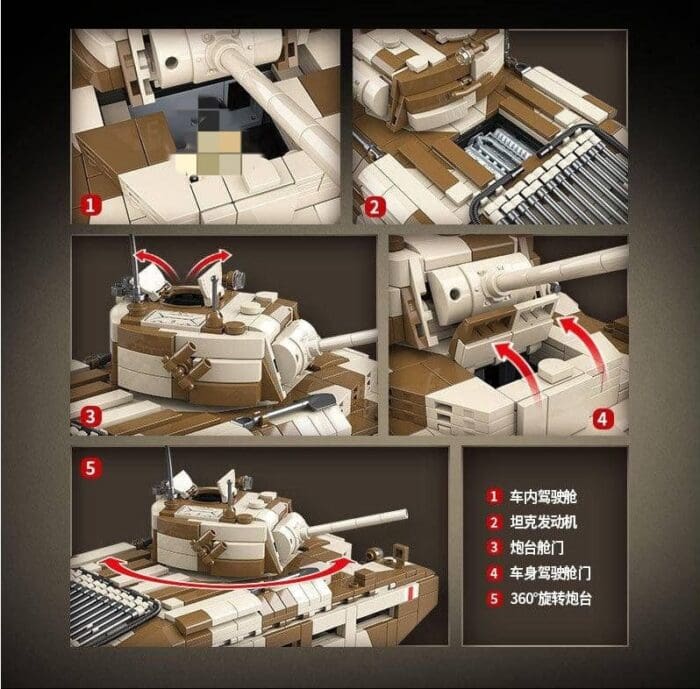 1

2

3

4

5

1 车内驾驶舱
2 坦克发动机
3 炮台舱门
4 车身驾驶舱门
5 360°旋转炮台