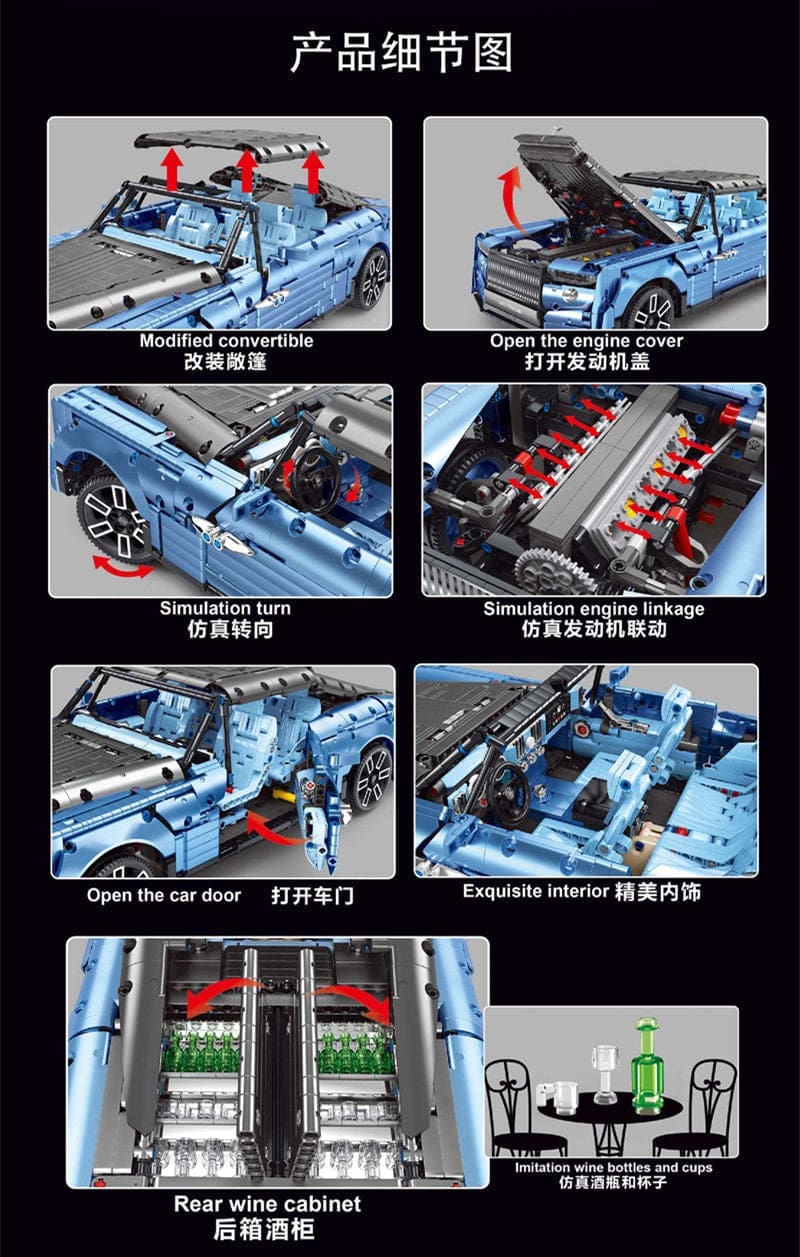 产品细节图

Modified convertible
改装敞篷

Open the engine cover
打开发动机盖

Simulation turn
仿真转向

Simulation engine linkage
仿真发动机联动

Open the car door 打开车门

Exquisite interior 精美内饰

Rear wine cabinet
后箱酒柜

Imitation wine bottles and cups
仿真酒瓶和杯子