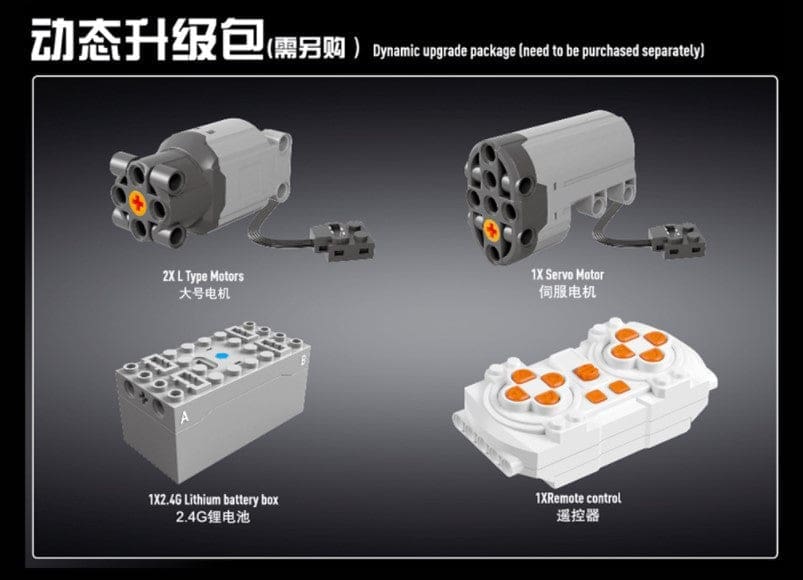 动态升级包(需另购) Dynamic upgrade package (need to be purchased separately)

2X L Type Motors
大号电机

1X Servo Motor
伺服电机

A

B

1X2.4G Lithium battery box
2.4G锂电池

1XRemote control
遥控器